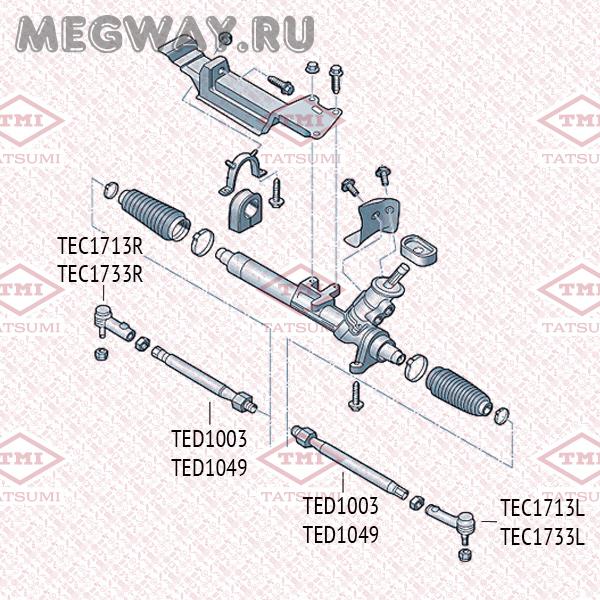 MEGWAY.RU

TMI
TATSUMI

TEC1713R
TEC1733R

TED1003
TED1049

TED1003
TED1049

TEC1713L
TEC1733L