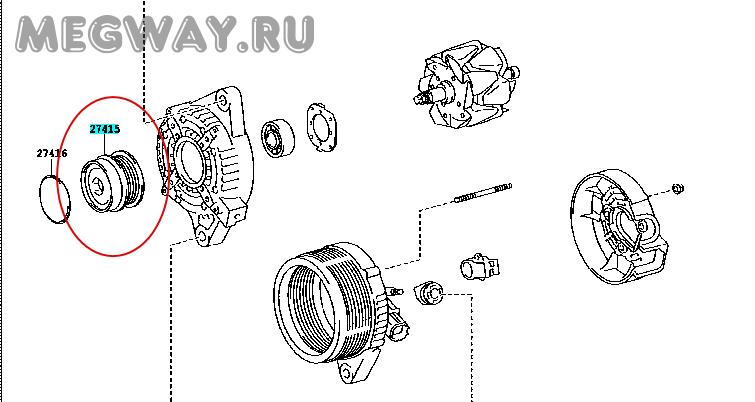 MEGWAY.RU

27415

27416