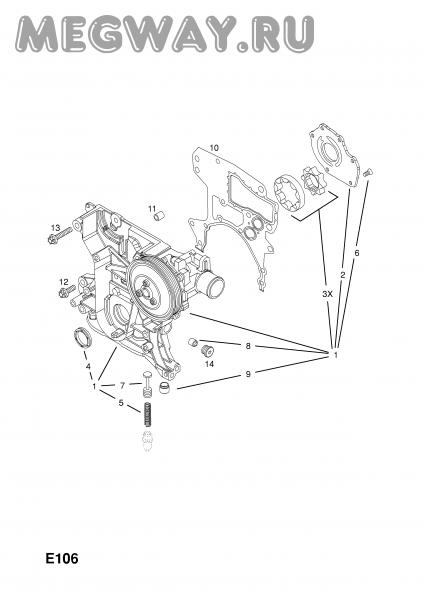 MEGWAY.RU

10
11
13
12
6
2
3X
8
1
14
9
4
1
7
5

E106