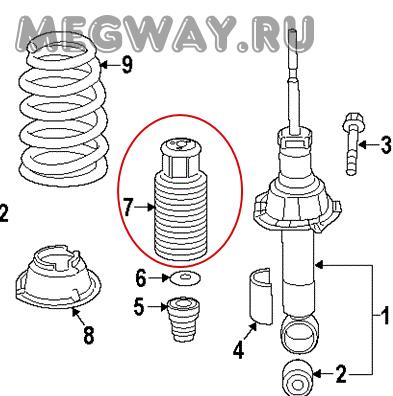 MEGWAY.RU

9

3

2

7

6

5

8

4

1

2