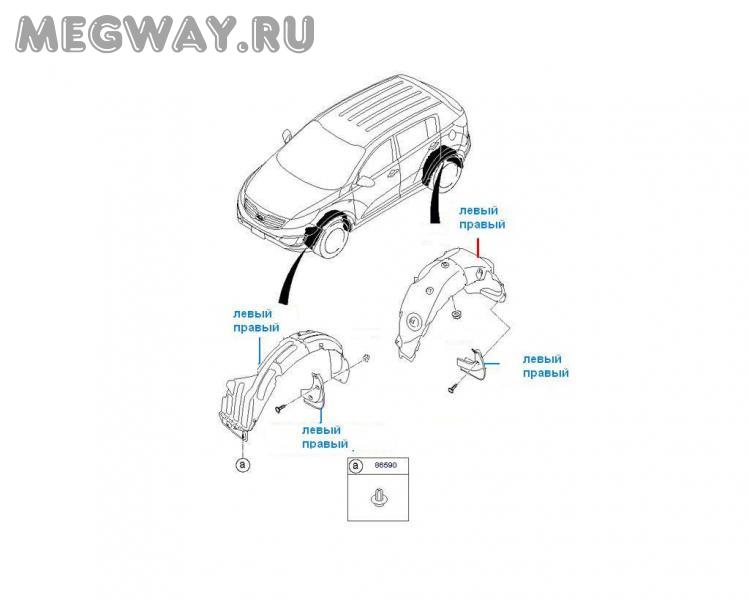 MEGWAY.RU

левый
правый

левый
правый

левый
правый

левый
правый

a

a 86590