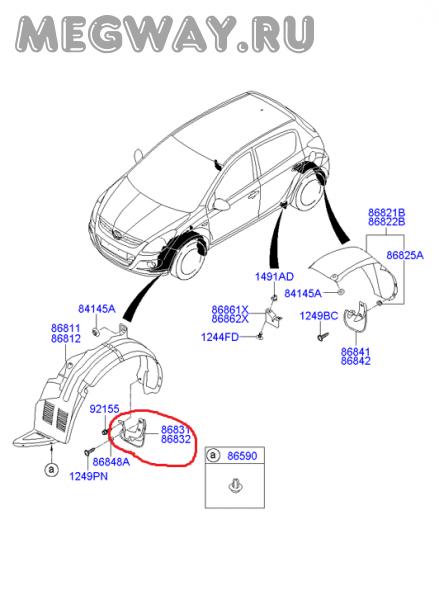 MEGWAY.RU

86821B
86822B
86825A
1491AD
84145A
86861X
86862X
1249BC
1244FD
86841
86842
84145A
86811
86812
92155
86831
86832
86848A
1249PN
a
a 86590