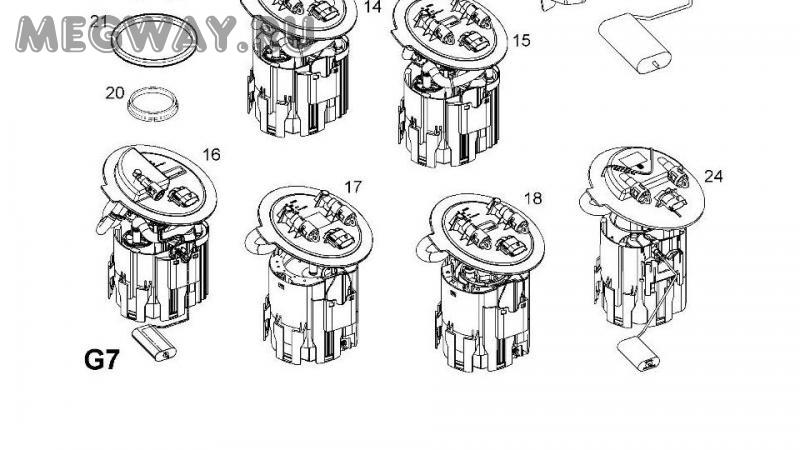 MEGWAY.RU
21
14
15
20
16
17
18
24
G7